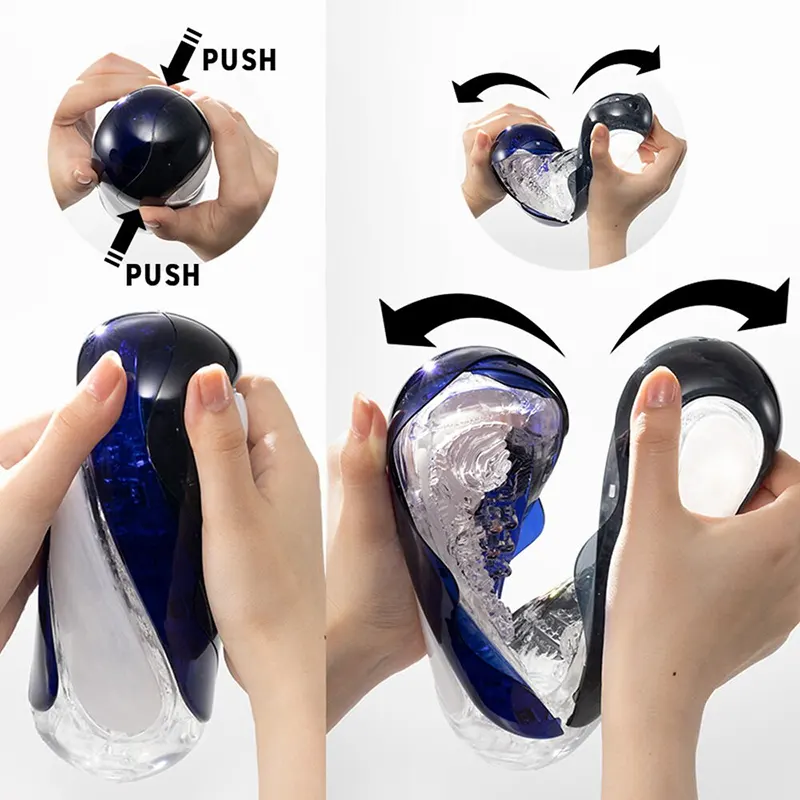 PUSH

PUSH