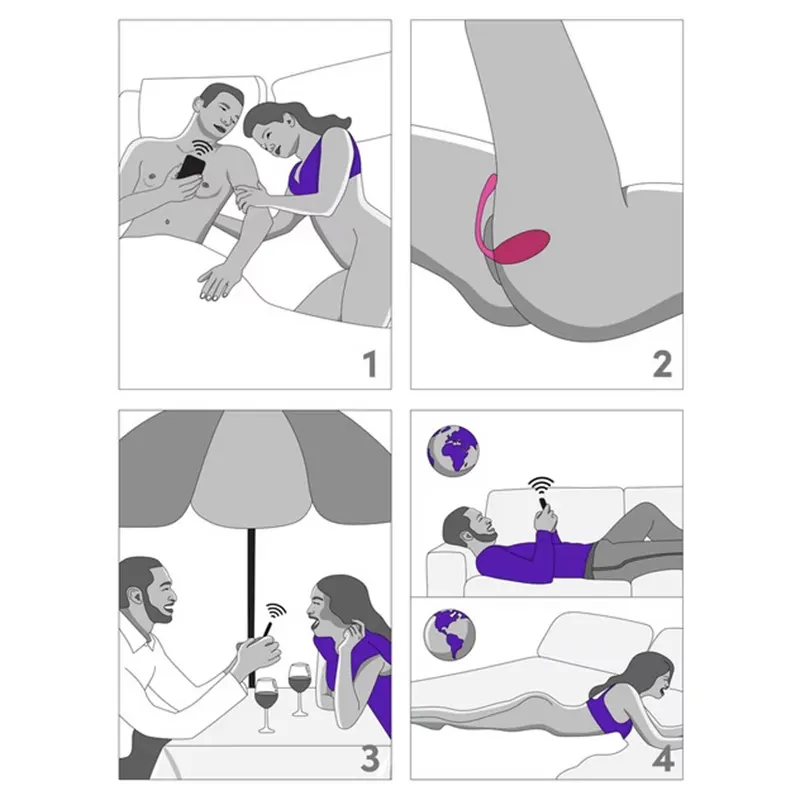 1

2

3

4